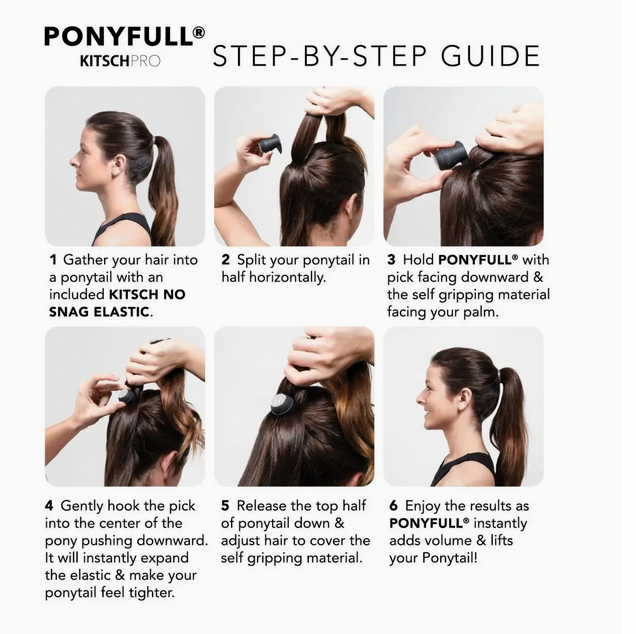 PONYFULL®
KITSCHPRO

STEP-BY-STEP GUIDE

1 Gather your hair into a ponytail with an included KITSCH NO SNAG ELASTIC.

2 Split your ponytail in half horizontally.

3 Hold PONYFULL® with pick facing downward & the self gripping material facing your palm.

4 Gently hook the pick into the center of the pony pushing downward. It will instantly expand the elastic & make your ponytail feel tighter.

5 Release the top half of ponytail down & adjust hair to cover the self gripping material.

6 Enjoy the results as PONYFULL® instantly adds volume & lifts your Ponytail!